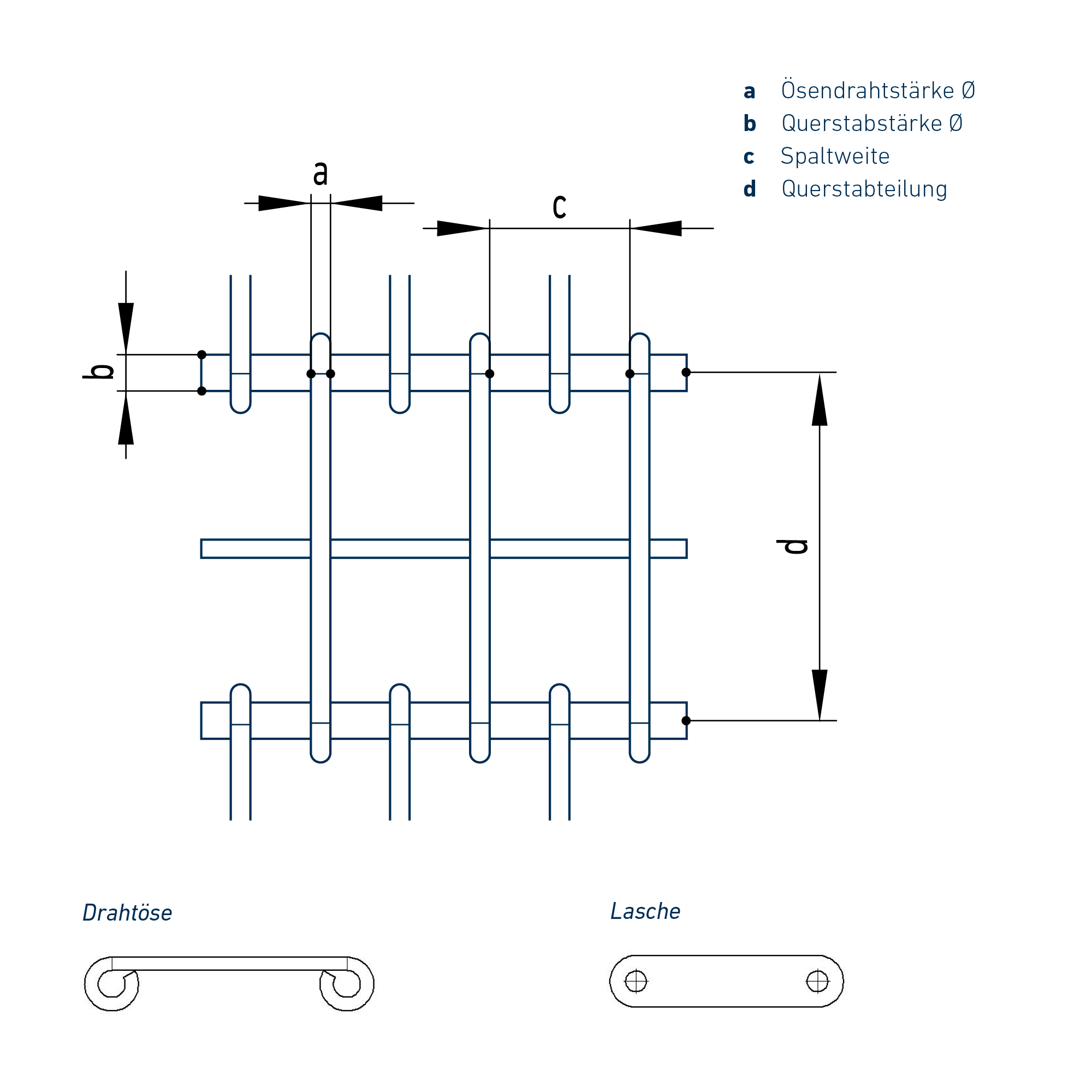 a Ösendrahtstärke Ø
b Querstabstärke Ø
c Spaltweite
d Querstabteilung

a
c
b
d

Drahtöse

Lasche